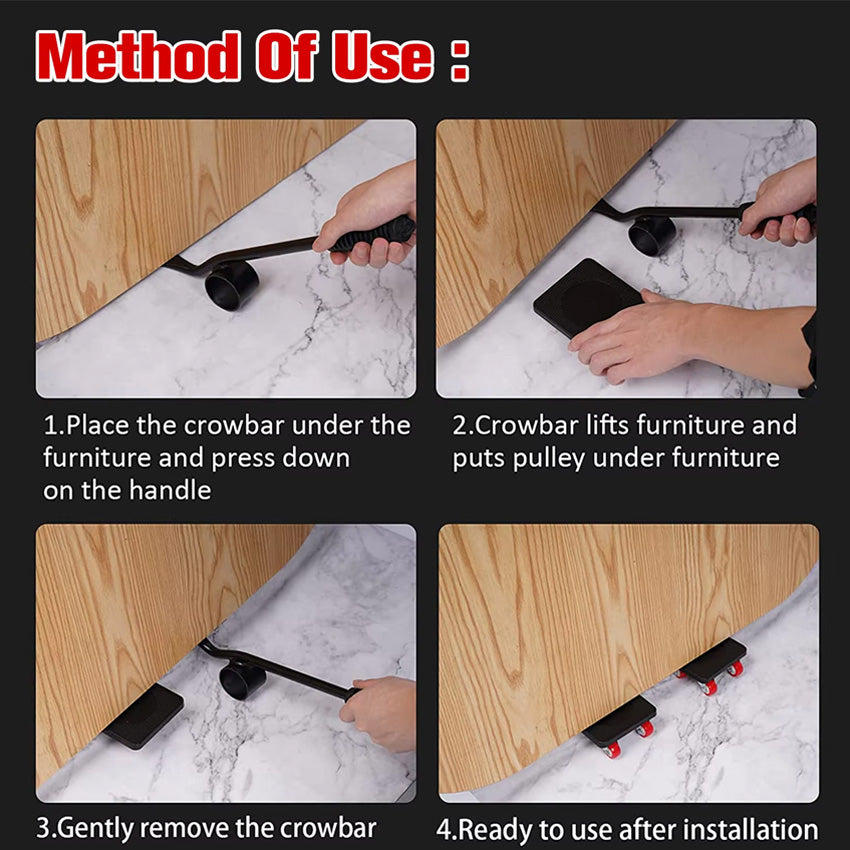 Method Of Use :

1.Place the crowbar under the furniture and press down on the handle

2.Crowbar lifts furniture and puts pulley under furniture

3.Gently remove the crowbar

4.Ready to use after installation